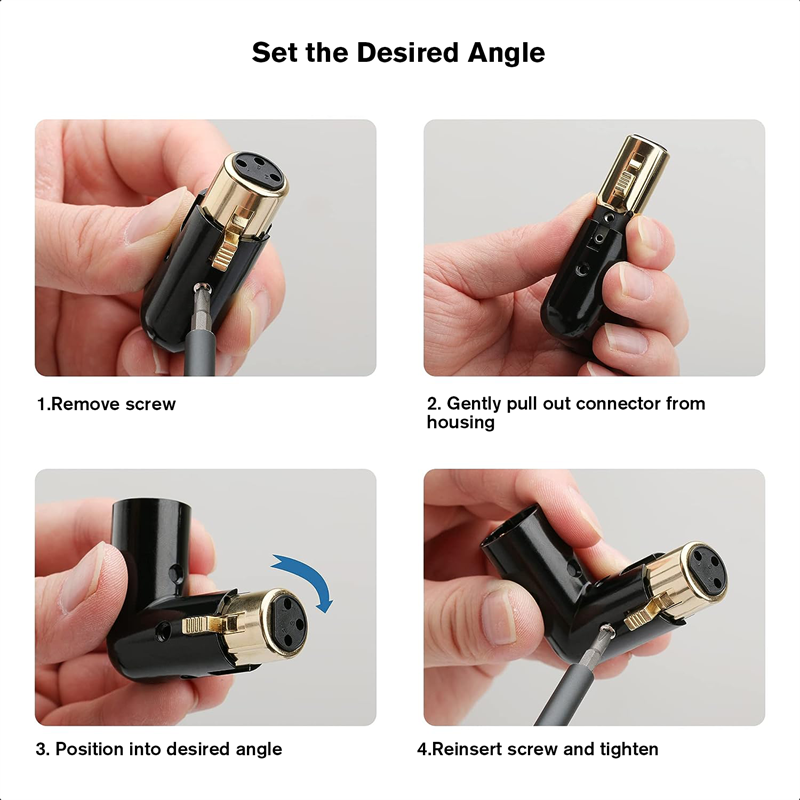 Set the Desired Angle

1.Remove screw

2. Gently pull out connector from housing

3. Position into desired angle

4.Reinsert screw and tighten