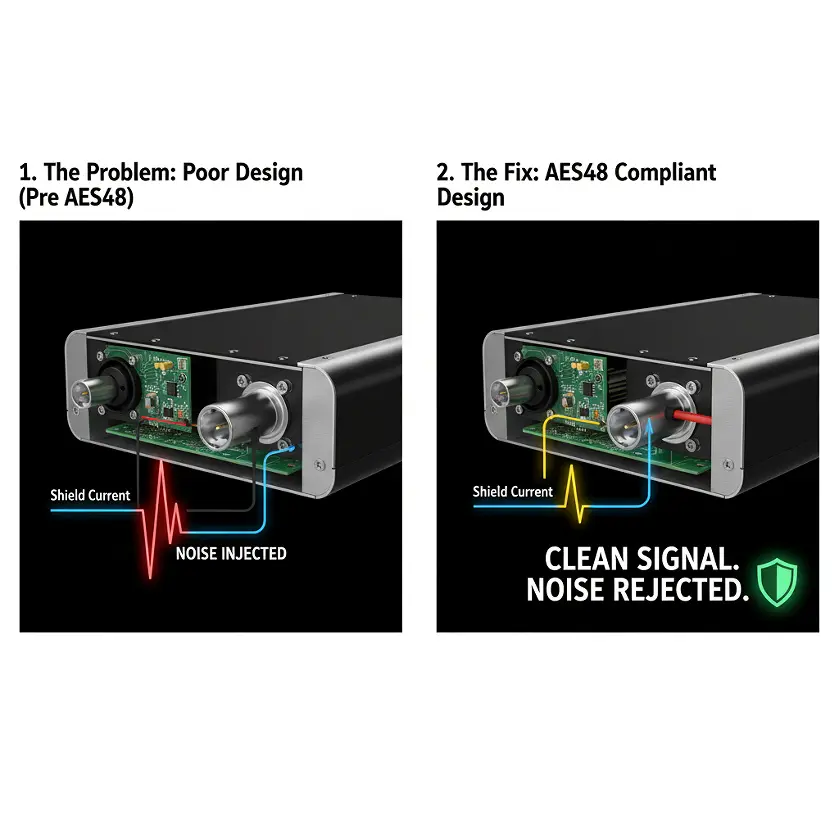 1. The Problem: Poor Design (Pre AES48)

Shield Current

NOISE INJECTED

2. The Fix: AES48 Compliant Design

Shield Current

CLEAN SIGNAL.
NOISE REJECTED.