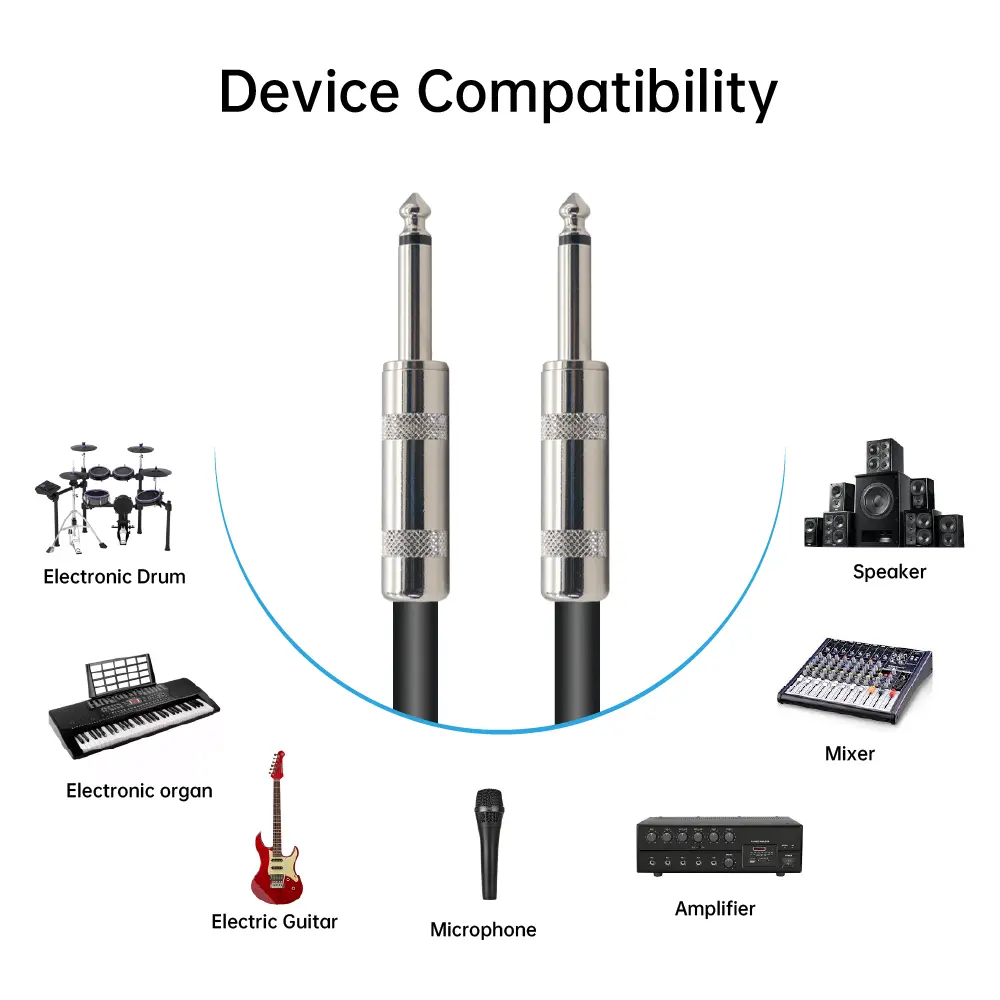 Device Compatibility

Electronic Drum

Speaker

Electronic organ

Mixer

Electric Guitar

Microphone

Amplifier