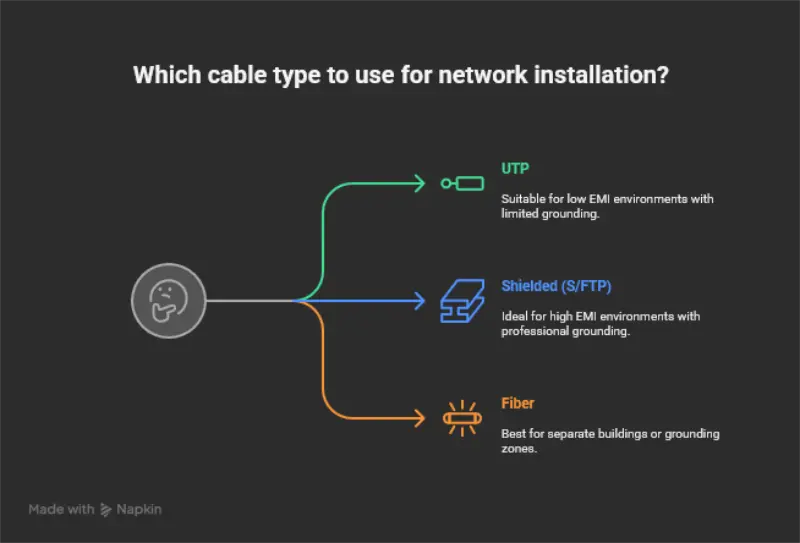 Which cable type to use for network installation?

UTP

Suitable for low EMI environments with limited grounding.

Shielded (S/FTP)

Ideal for high EMI environments with professional grounding.

Fiber

Best for separate buildings or grounding zones.

Made with Napkin